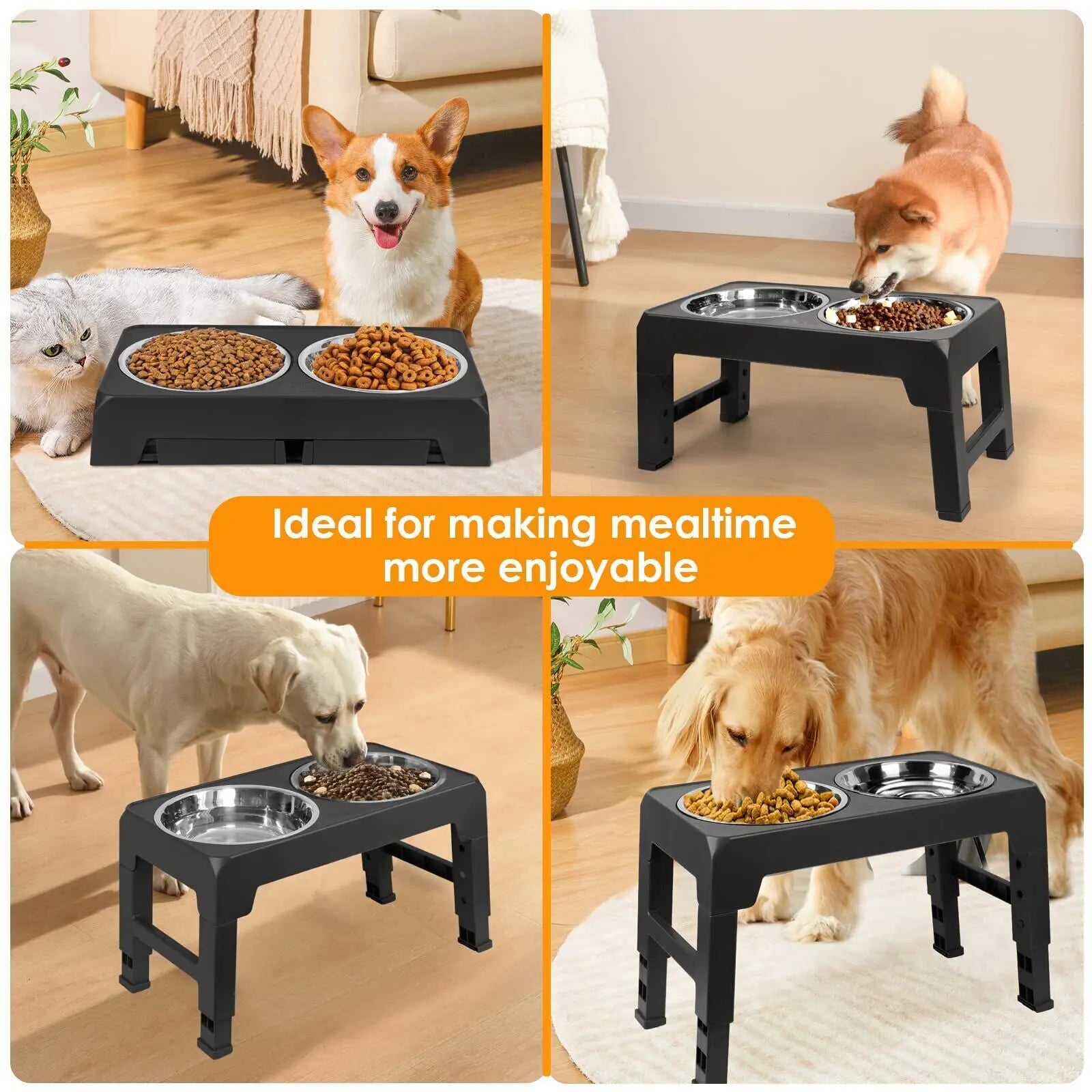 Ideal for making mealtime more enjoyable