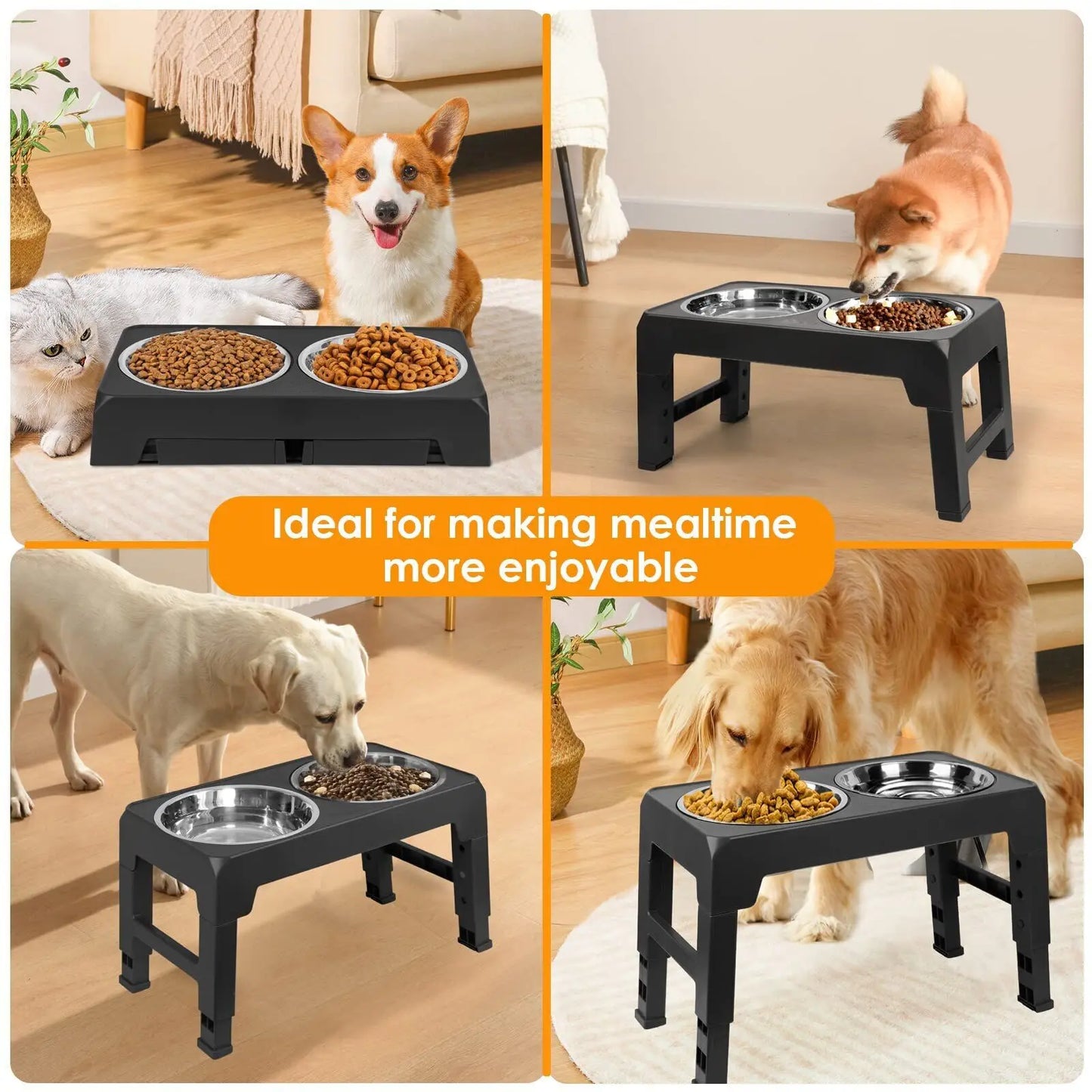 Ideal for making mealtime more enjoyable