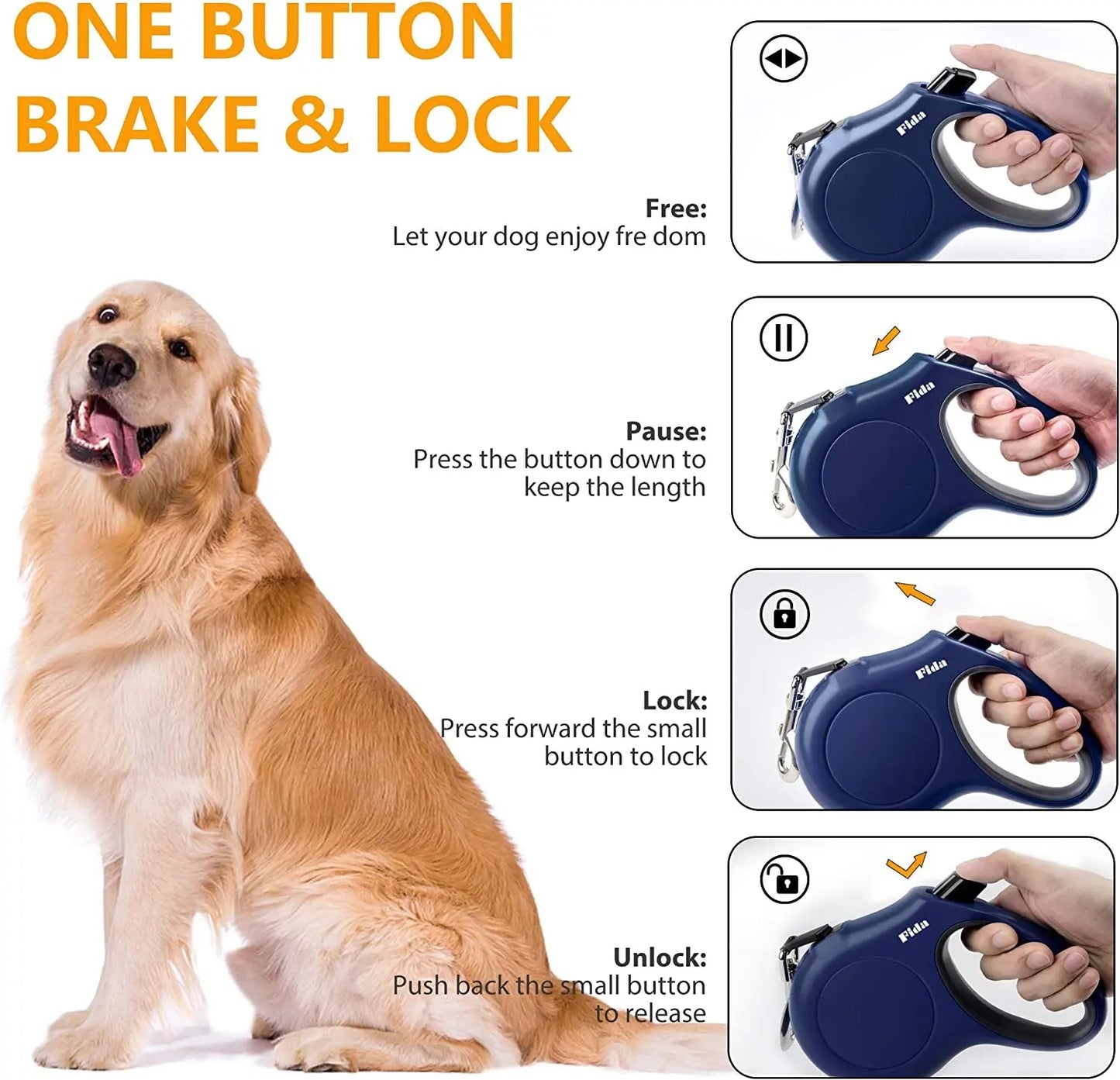 ONE BUTTON BRAKE & LOCK

Free:
Let your dog enjoy fre dom

Fida

Pause:
Press the button down to keep the length

Fida

Lock:
Press forward the small button to lock

Fida

Unlock:
Push back the small button to release

Fida