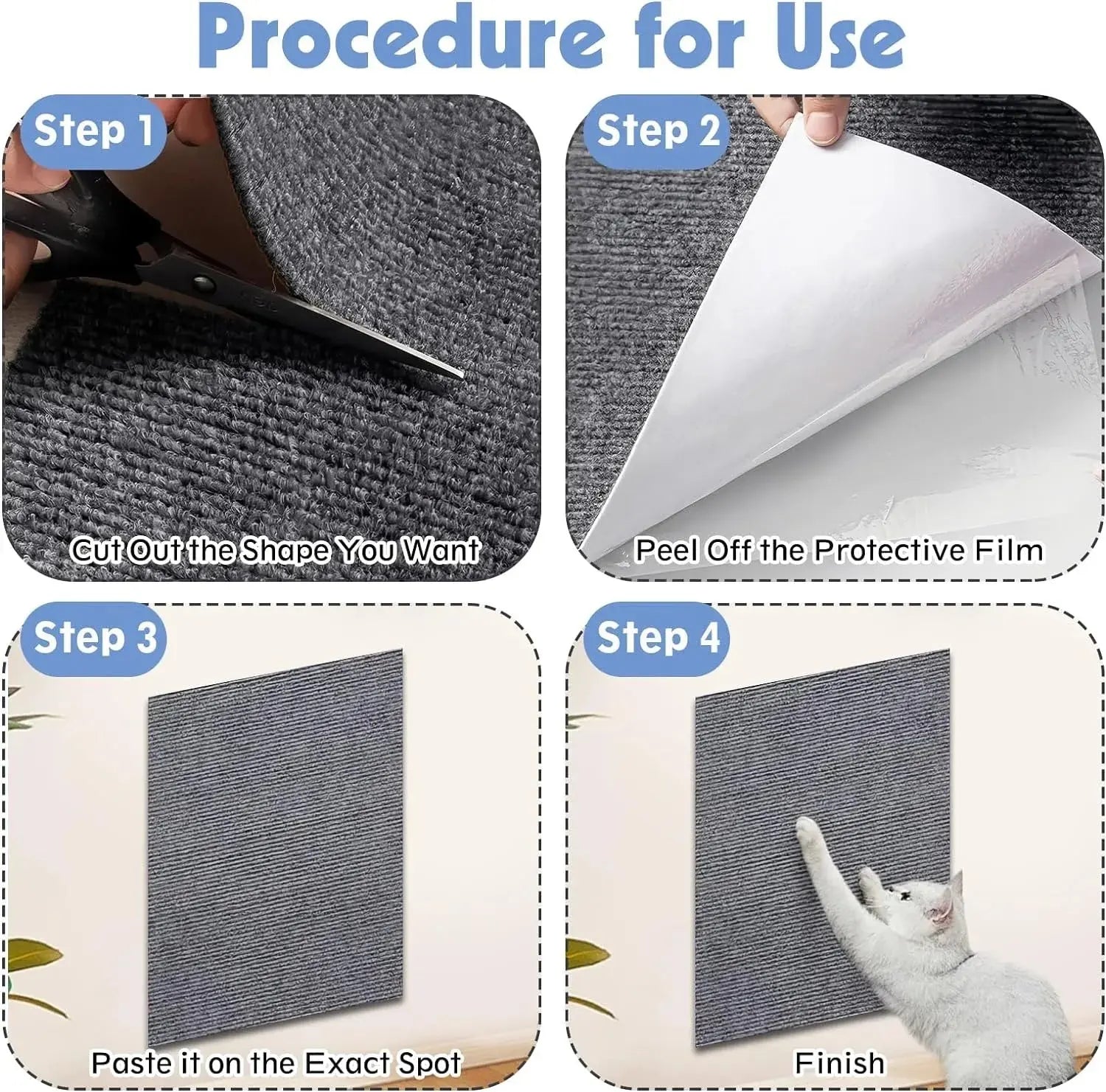 Procedure for Use

Step 1

Cut Out the Shape You Want

Step 2

Peel Off the Protective Film

Step 3

Paste it on the Exact Spot

Step 4

Finish