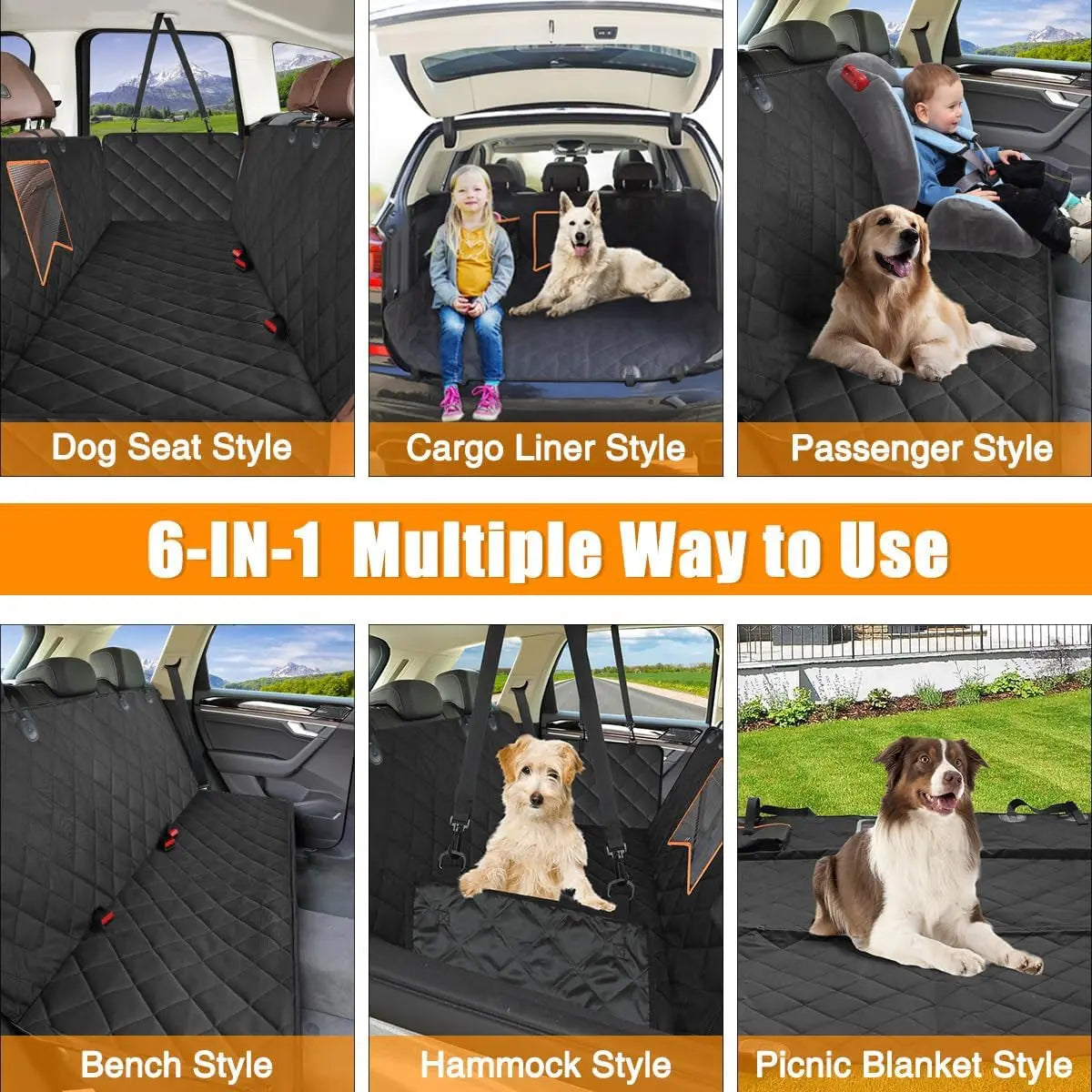 Dog Seat Style

Cargo Liner Style

Passenger Style

6-IN-1 Multiple Way to Use

Bench Style

Hammock Style

Picnic Blanket Style