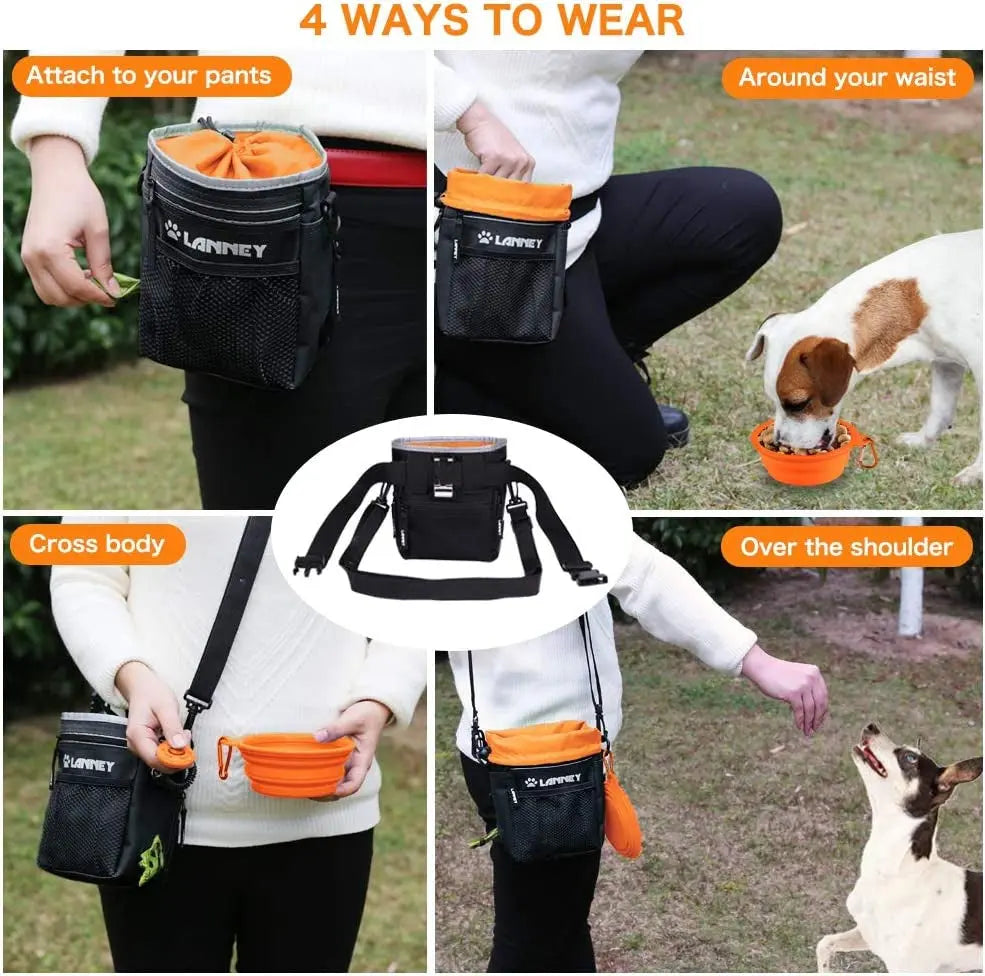 4 WAYS TO WEAR

Attach to your pants

LANNEY

Around your waist

LANNEY

Cross body

LANNEY

Over the shoulder

LANNEY